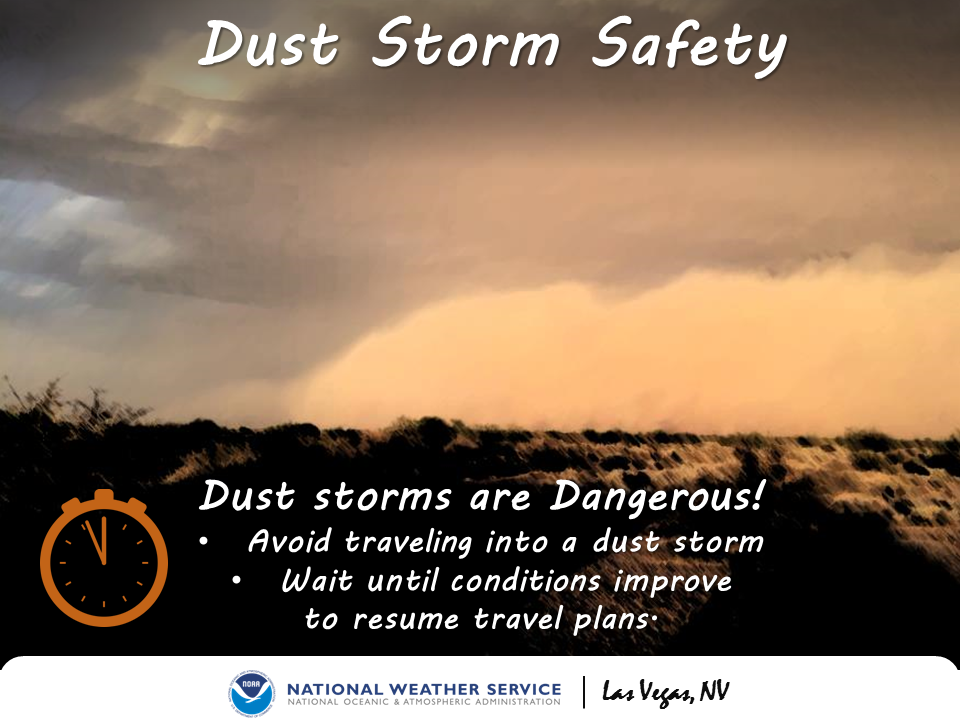 Dust Storm Safety

Dust storms are Dangerous!
• Avoid traveling into a dust storm
• Wait until conditions improve to resume travel plans.

NOAA
NATIONAL WEATHER SERVICE
NATIONAL OCEANIC & ATMOSPHERIC ADMINISTRATION
Las Vegas, NV